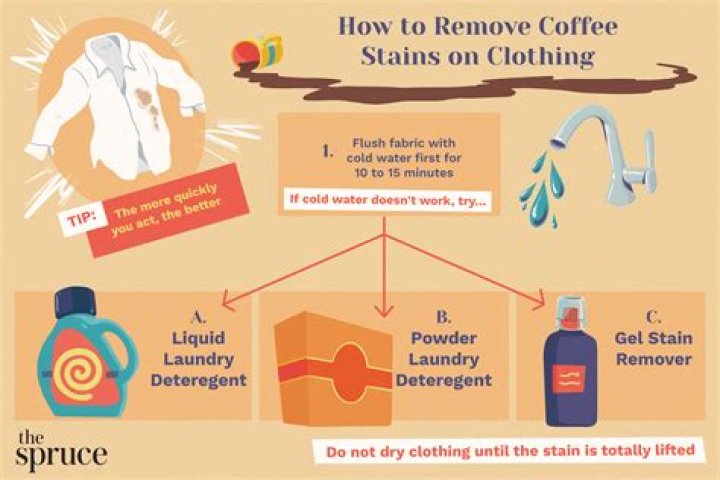 How to Remove Coffee Stains on Clothing

TIP: The more quickly you act, the better

1. Flush fabric with cold water first for 10 to 15 minutes

If cold water doesn't work, try...

A. Liquid Laundry Deteregent

B. Powder Laundry Deteregent

C. Gel Stain Remover

the spruce

Do not dry clothing until the stain is totally lifted