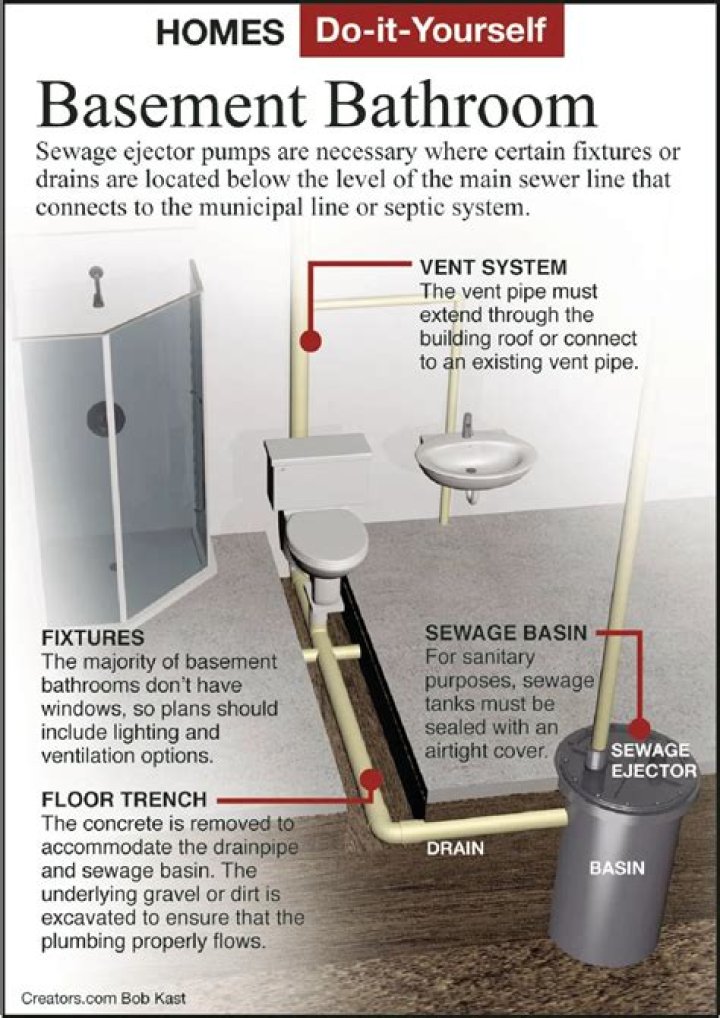 HOMES Do-it-Yourself

Basement Bathroom

Sewage ejector pumps are necessary where certain fixtures or drains are located below the level of the main sewer line that connects to the municipal line or septic system.

VENT SYSTEM
The vent pipe must extend through the building roof or connect to an existing vent pipe.

FIXTURES
The majority of basement bathrooms don't have windows, so plans should include lighting and ventilation options.

SEWAGE BASIN
For sanitary purposes, sewage tanks must be sealed with an airtight cover.

SEWAGE EJECTOR

FLOOR TRENCH
The concrete is removed to accommodate the drainpipe and sewage basin. The underlying gravel or dirt is excavated to ensure that the plumbing properly flows.

DRAIN

BASIN

Creators.com Bob Kast