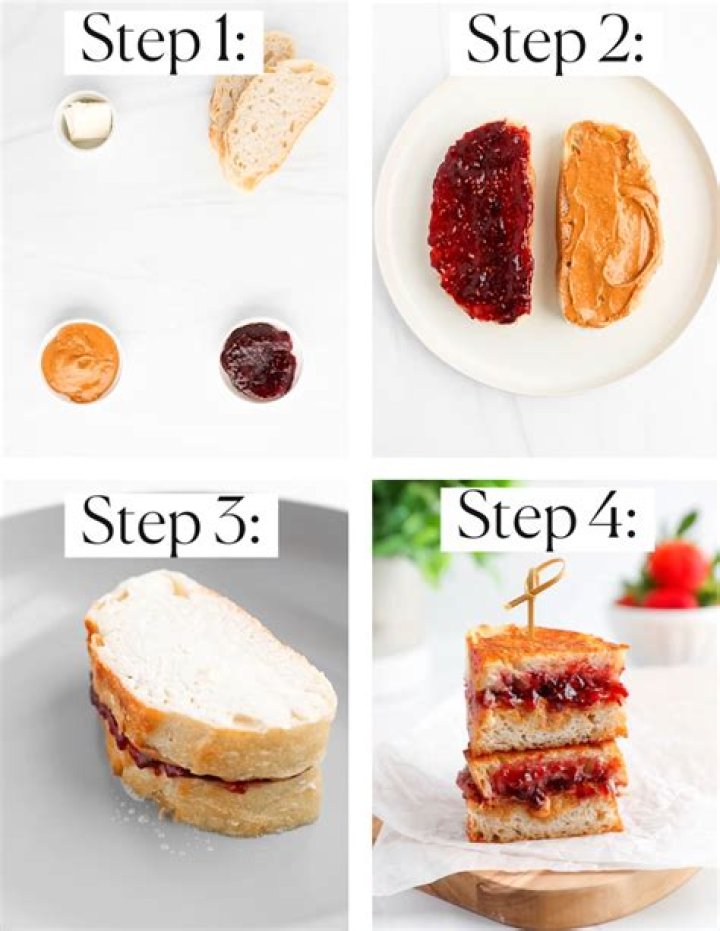 Step 1:

Step 2:

Step 3:

Step 4: