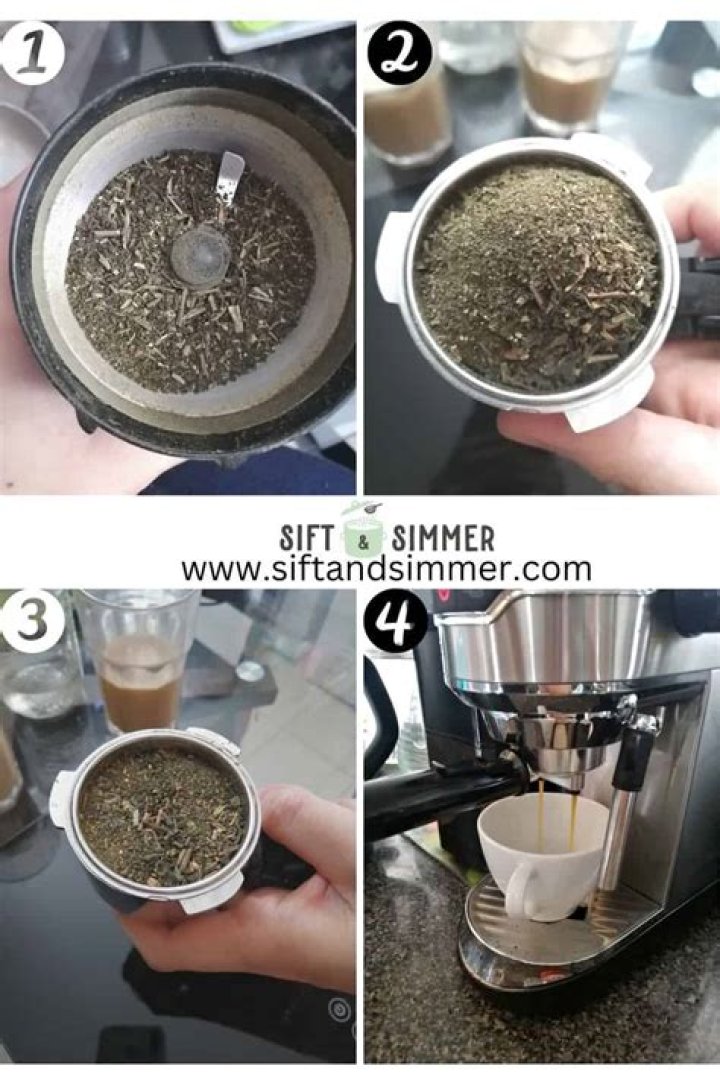 1
2
SIFT & SIMMER
www.siftandsimmer.com
3
4