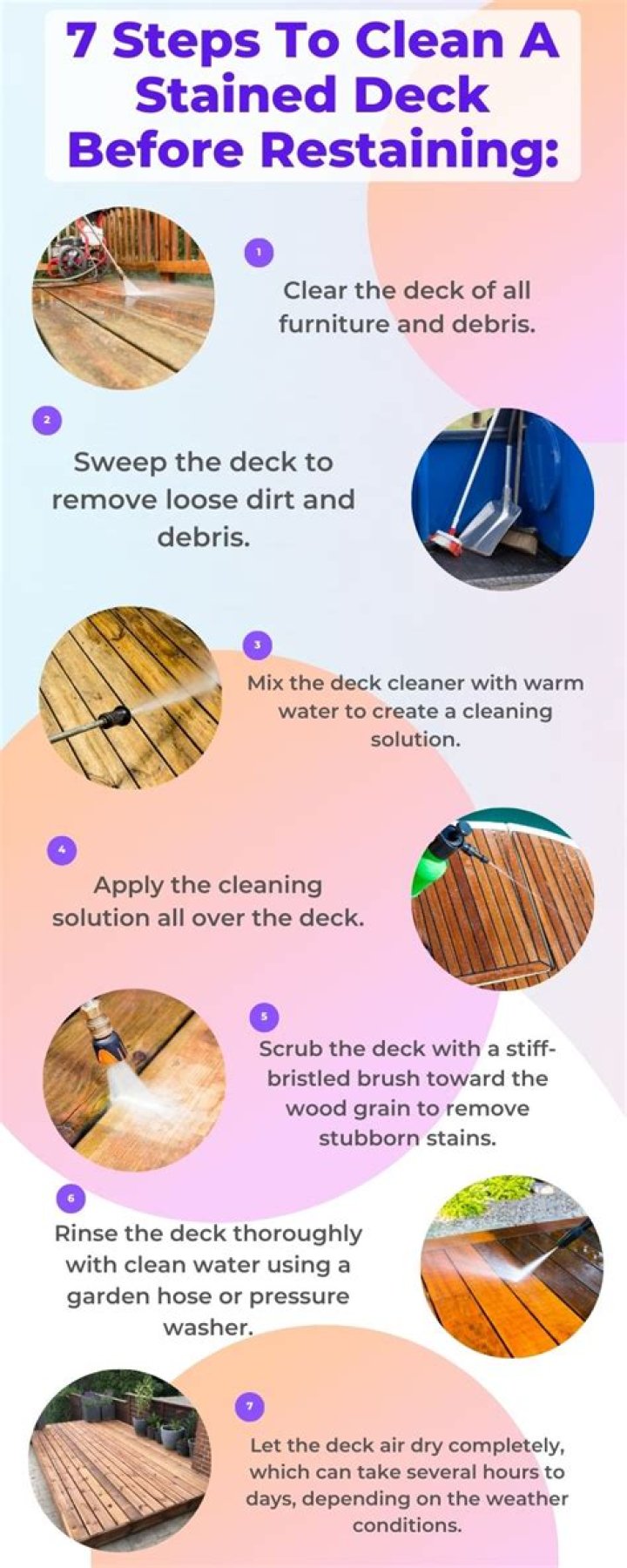 7 Steps To Clean A Stained Deck Before Restaining:

1

Clear the deck of all furniture and debris.

2

Sweep the deck to remove loose dirt and debris.

3

Mix the deck cleaner with warm water to create a cleaning solution.

4

Apply the cleaning solution all over the deck.

5

Scrub the deck with a stiff-bristled brush toward the wood grain to remove stubborn stains.

6

Rinse the deck thoroughly with clean water using a garden hose or pressure washer.

7

Let the deck air dry completely, which can take several hours to days, depending on the weather conditions.