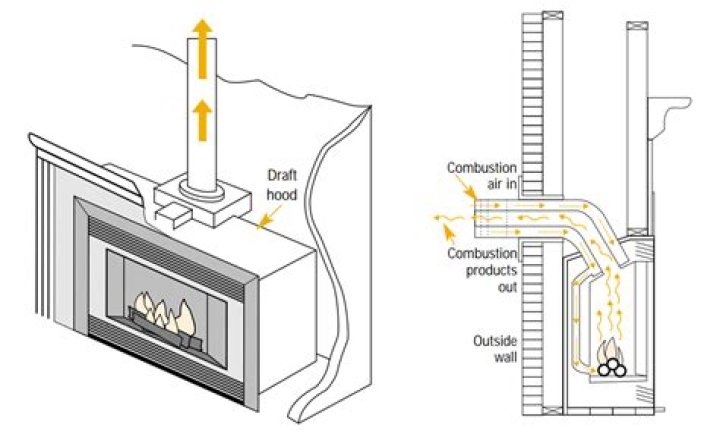 Draft hood

Combustion air in

Combustion products out

Outside wall