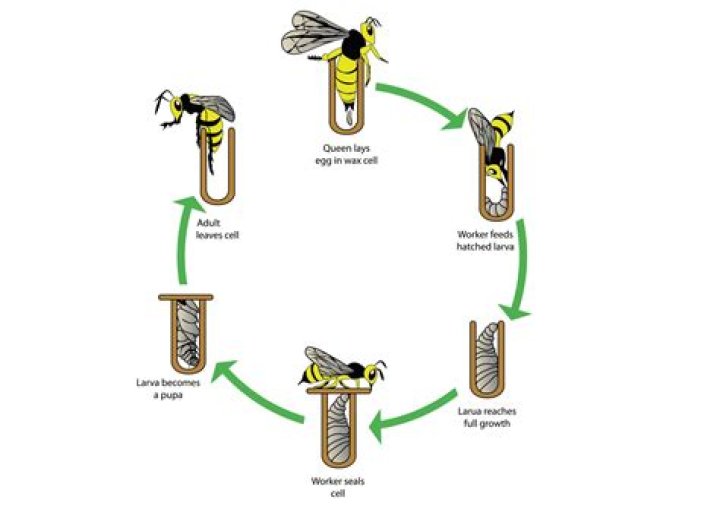 Queen lays egg in wax cell

Worker feeds hatched larva

Larva reaches full growth

Worker seals cell

Larva becomes a pupa

Adult leaves cell