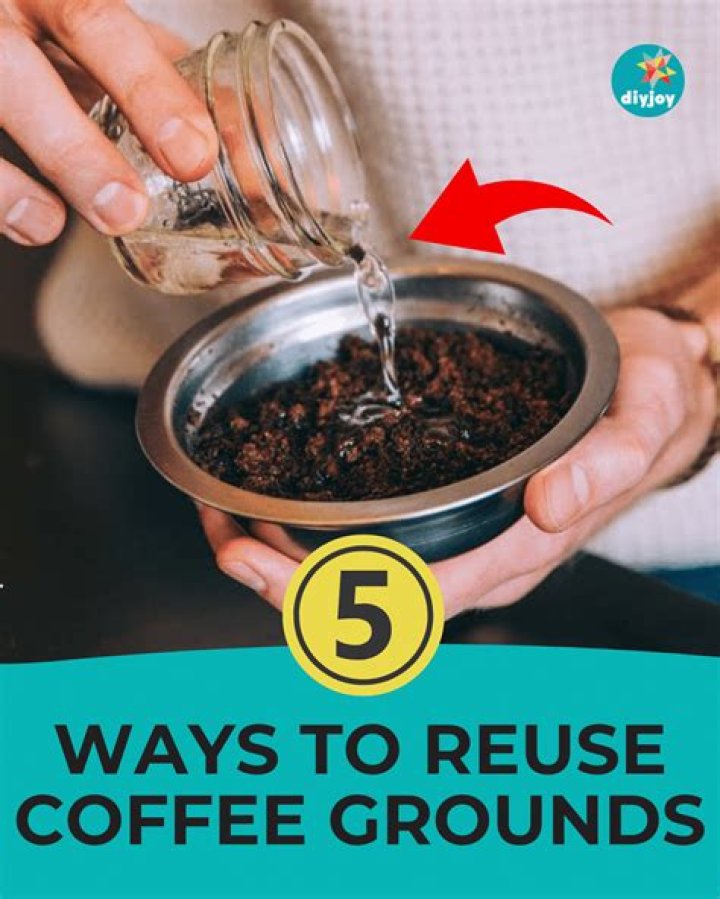 diyjoy

5

WAYS TO REUSE COFFEE GROUNDS