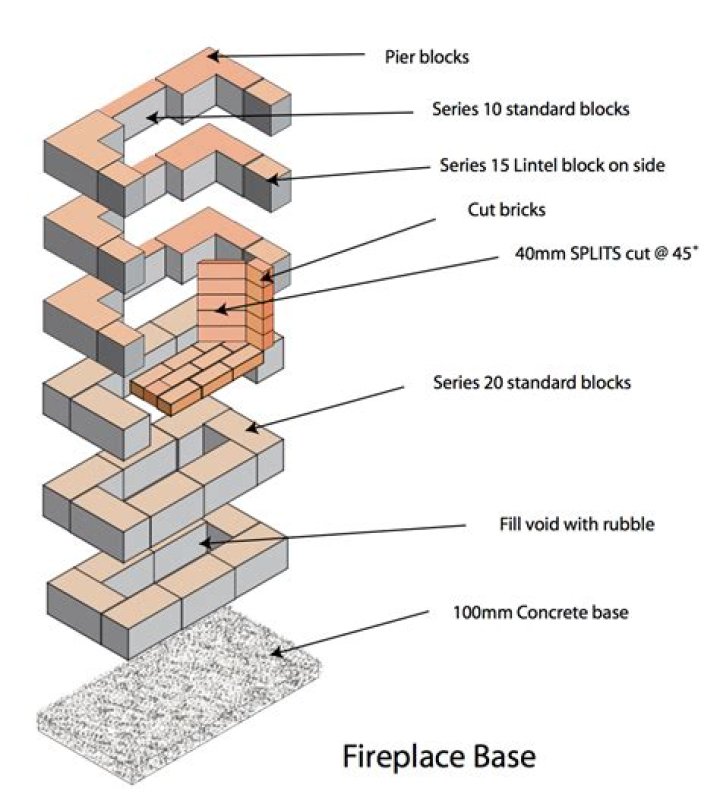 Pier blocks

Series 10 standard blocks

Series 15 Lintel block on side

Cut bricks

40mm SPLITS cut @ 45˚

Series 20 standard blocks

Fill void with rubble

100mm Concrete base

Fireplace Base