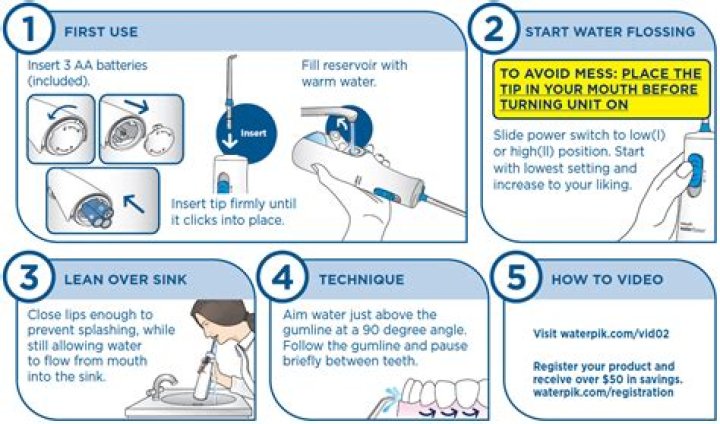 1 FIRST USE

Insert 3 AA batteries (included).

Insert

Insert tip firmly until it clicks into place.

Fill reservoir with warm water.

2 START WATER FLOSSING

TO AVOID MESS: PLACE THE TIP IN YOUR MOUTH BEFORE TURNING UNIT ON

Slide power switch to low(I) or high(II) position. Start with lowest setting and increase to your liking.

3 LEAN OVER SINK

Close lips enough to prevent splashing, while still allowing water to flow from mouth into the sink.

4 TECHNIQUE

Aim water just above the gumline at a 90 degree angle. Follow the gumline and pause briefly between teeth.

5 HOW TO VIDEO

Visit waterpik.com/vid02

Register your product and receive over $50 in savings. waterpik.com/registration