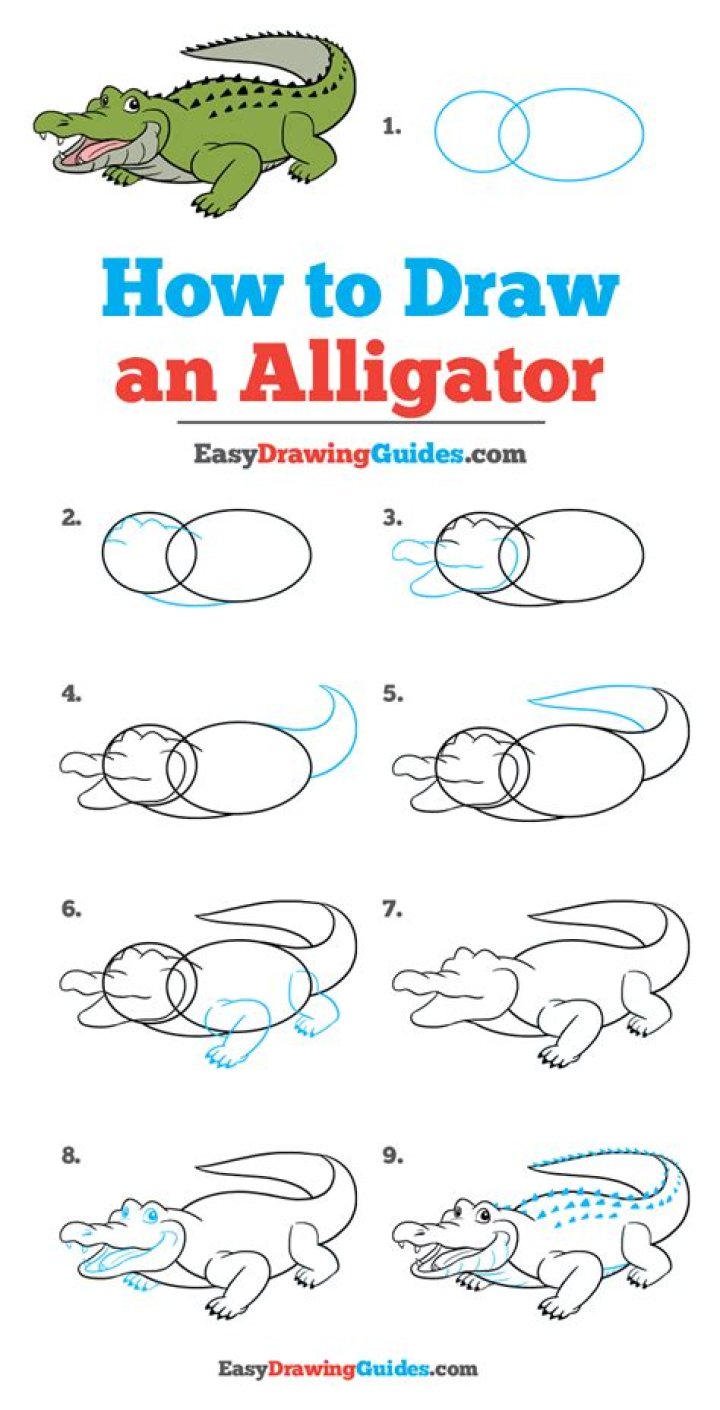 1.

How to Draw an Alligator

EasyDrawingGuides.com

2.

3.

4.

5.

6.

7.

8.

9.

EasyDrawingGuides.com