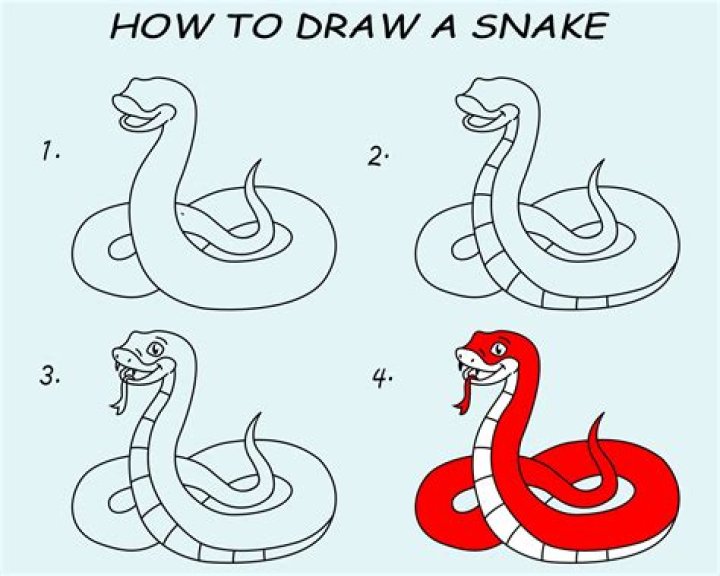 HOW TO DRAW A SNAKE

1.

2.

3.

4.