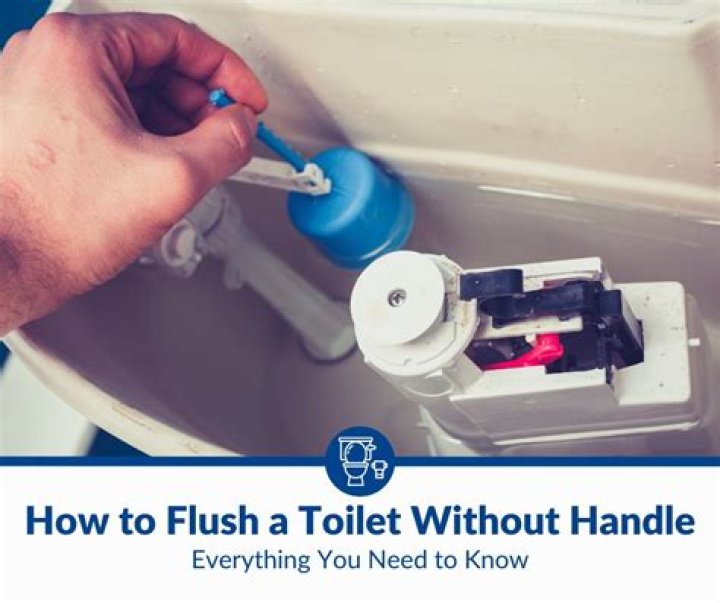 How to Flush a Toilet Without Handle
Everything You Need to Know