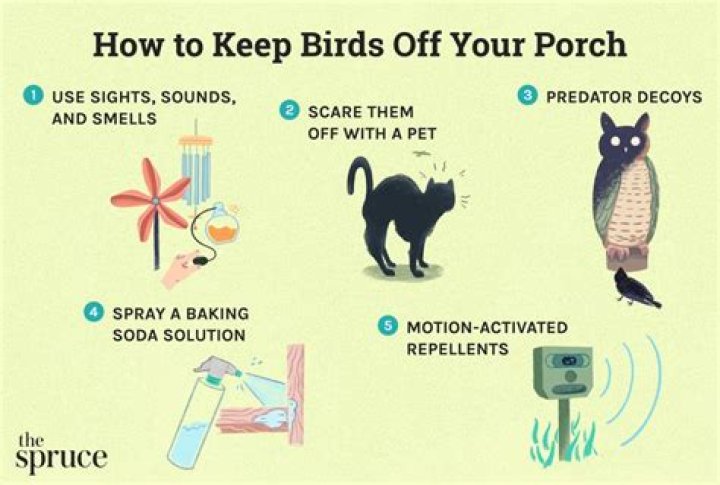 How to Keep Birds Off Your Porch

1 USE SIGHTS, SOUNDS, AND SMELLS

2 SCARE THEM OFF WITH A PET

3 PREDATOR DECOYS

4 SPRAY A BAKING SODA SOLUTION

5 MOTION-ACTIVATED REPELLENTS

the spruce