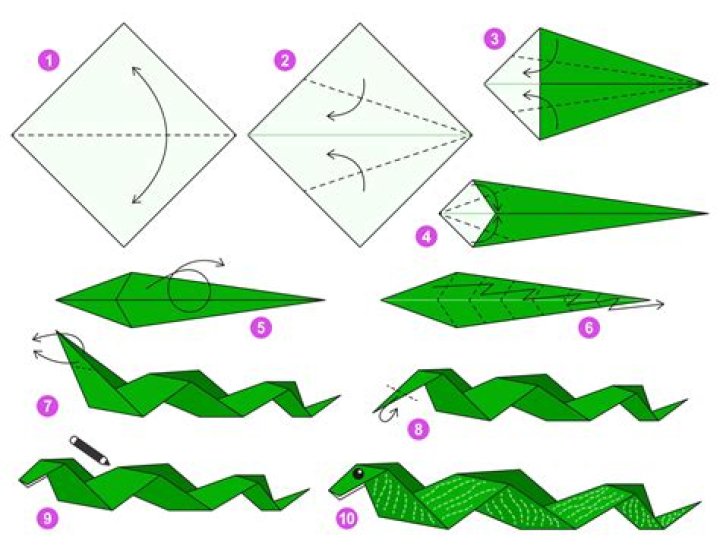 1
2
3
4
5
6
7
8
9
10