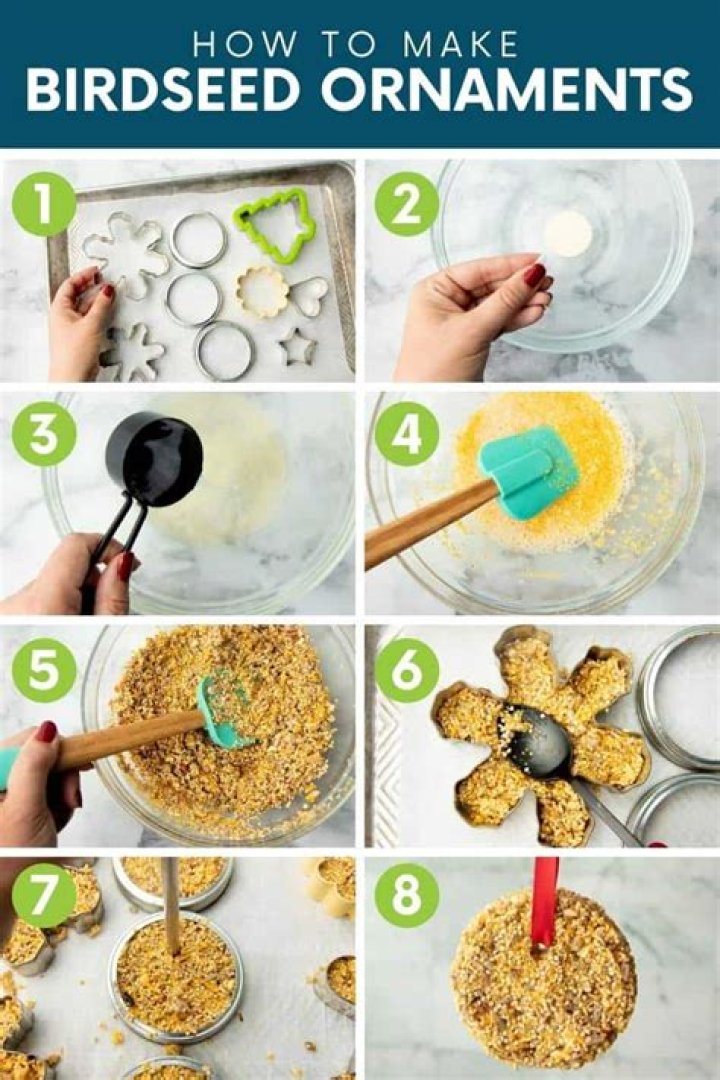 HOW TO MAKE
BIRDSEED ORNAMENTS

1

2

3

4

5

6

7

8