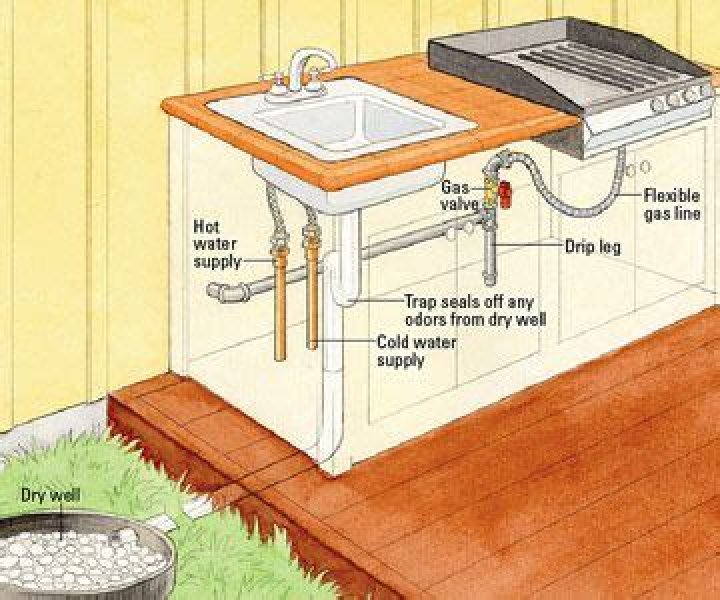 Gas valve

Flexible gas line

Hot water supply

Drip leg

Trap seals off any odors from dry well

Cold water supply

Dry well