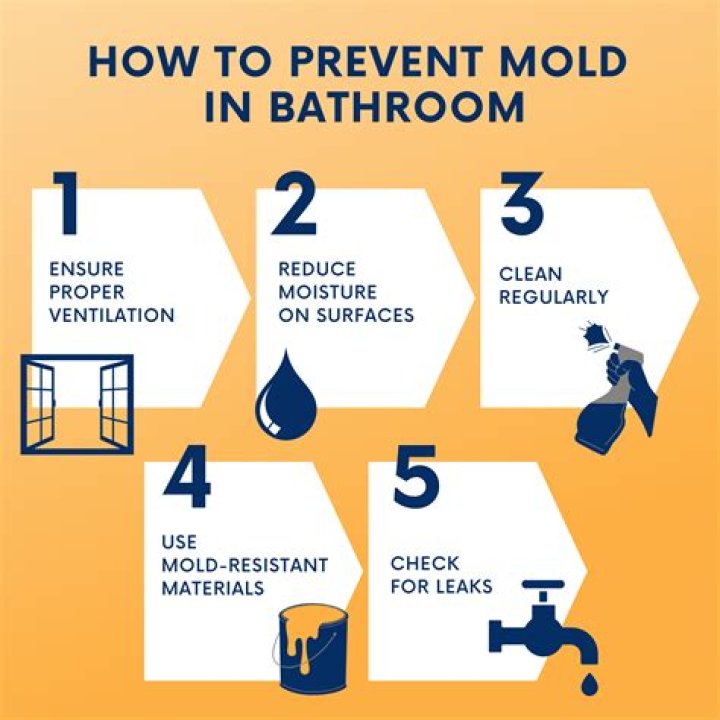 HOW TO PREVENT MOLD IN BATHROOM

1
ENSURE PROPER VENTILATION

2
REDUCE MOISTURE ON SURFACES

3
CLEAN REGULARLY

4
USE MOLD-RESISTANT MATERIALS

5
CHECK FOR LEAKS