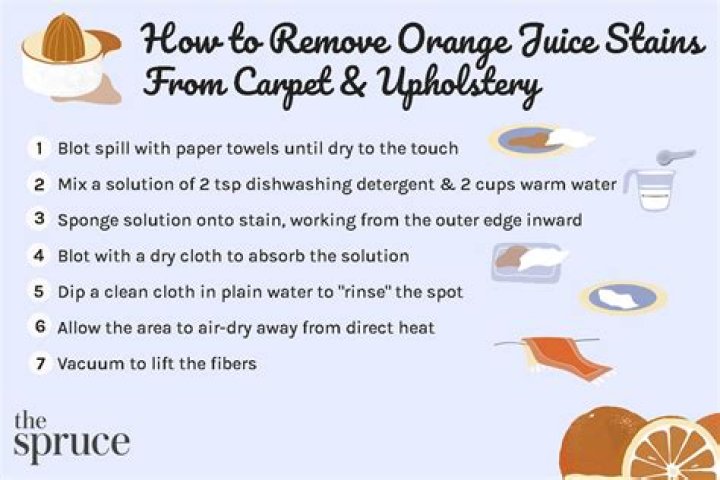 How to Remove Orange Juice Stains From Carpet & Upholstery

1 Blot spill with paper towels until dry to the touch

2 Mix a solution of 2 tsp dishwashing detergent & 2 cups warm water

3 Sponge solution onto stain, working from the outer edge inward

4 Blot with a dry cloth to absorb the solution

5 Dip a clean cloth in plain water to "rinse" the spot

6 Allow the area to air-dry away from direct heat

7 Vacuum to lift the fibers

the spruce