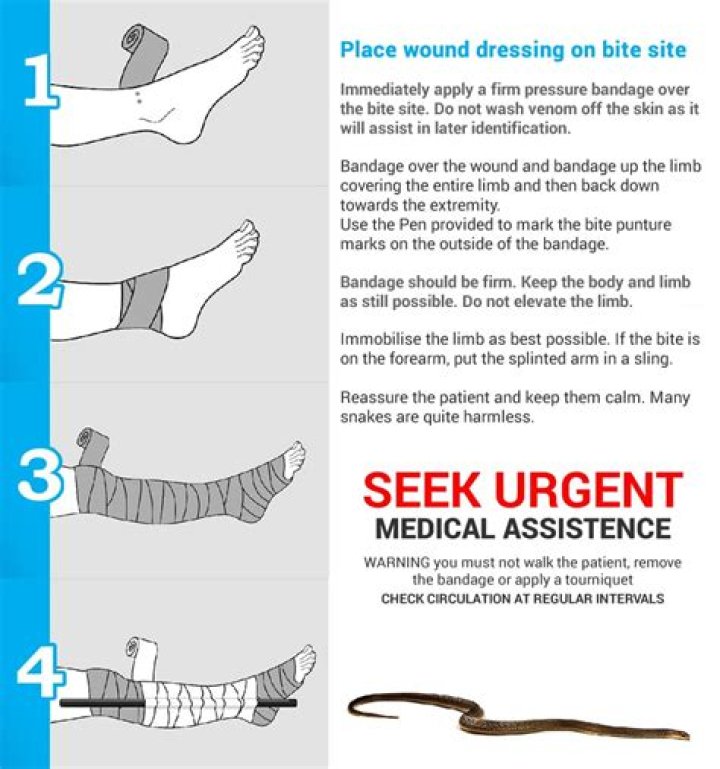 1

2

3

4

Place wound dressing on bite site

Immediately apply a firm pressure bandage over the bite site. Do not wash venom off the skin as it will assist in later identification.

Bandage over the wound and bandage up the limb covering the entire limb and then back down towards the extremity.
Use the Pen provided to mark the bite punture marks on the outside of the bandage.

Bandage should be firm. Keep the body and limb as still possible. Do not elevate the limb.

Immobilise the limb as best possible. If the bite is on the forearm, put the splinted arm in a sling.

Reassure the patient and keep them calm. Many snakes are quite harmless.

SEEK URGENT
MEDICAL ASSISTENCE

WARNING you must not walk the patient, remove the bandage or apply a tourniquet
CHECK CIRCULATION AT REGULAR INTERVALS