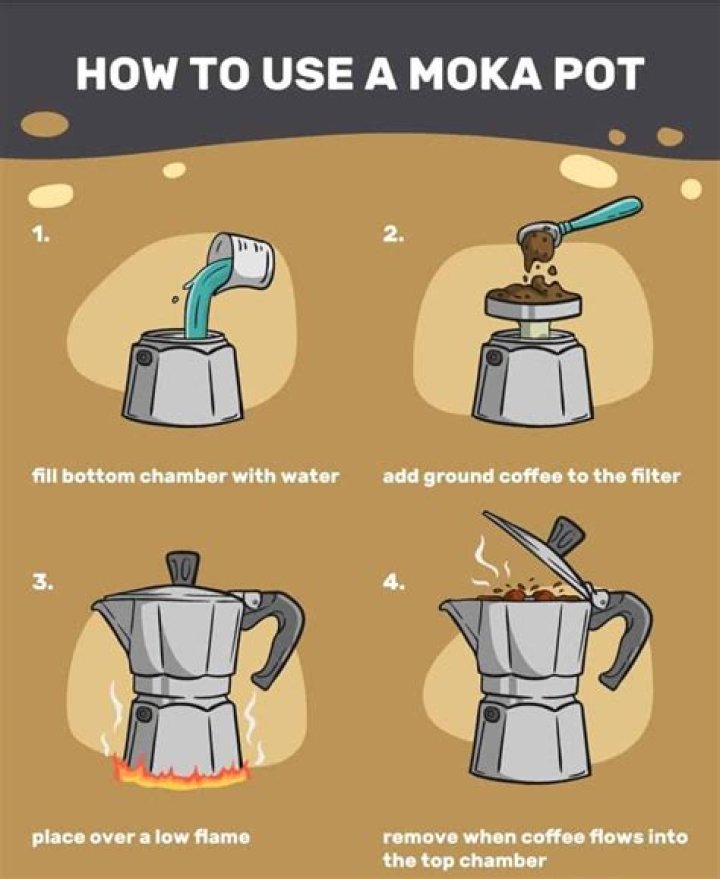 HOW TO USE A MOKA POT

1.

fill bottom chamber with water

2.

add ground coffee to the filter

3.

place over a low flame

4.

remove when coffee flows into the top chamber